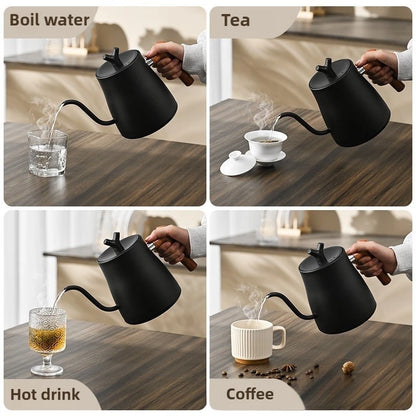 Boil water

Tea

Hot drink

Coffee