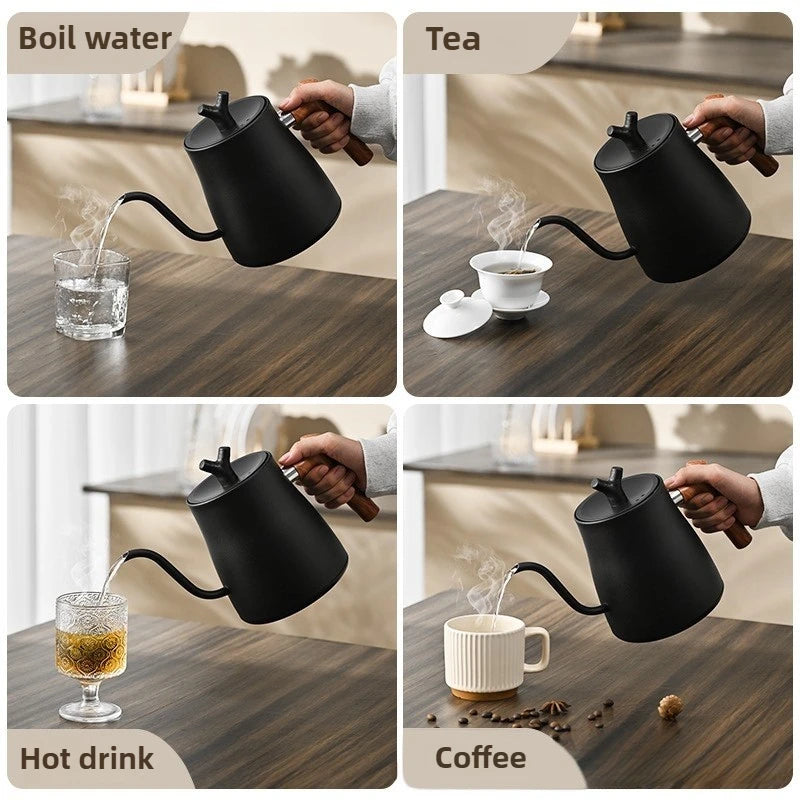 Boil water

Tea

Hot drink

Coffee